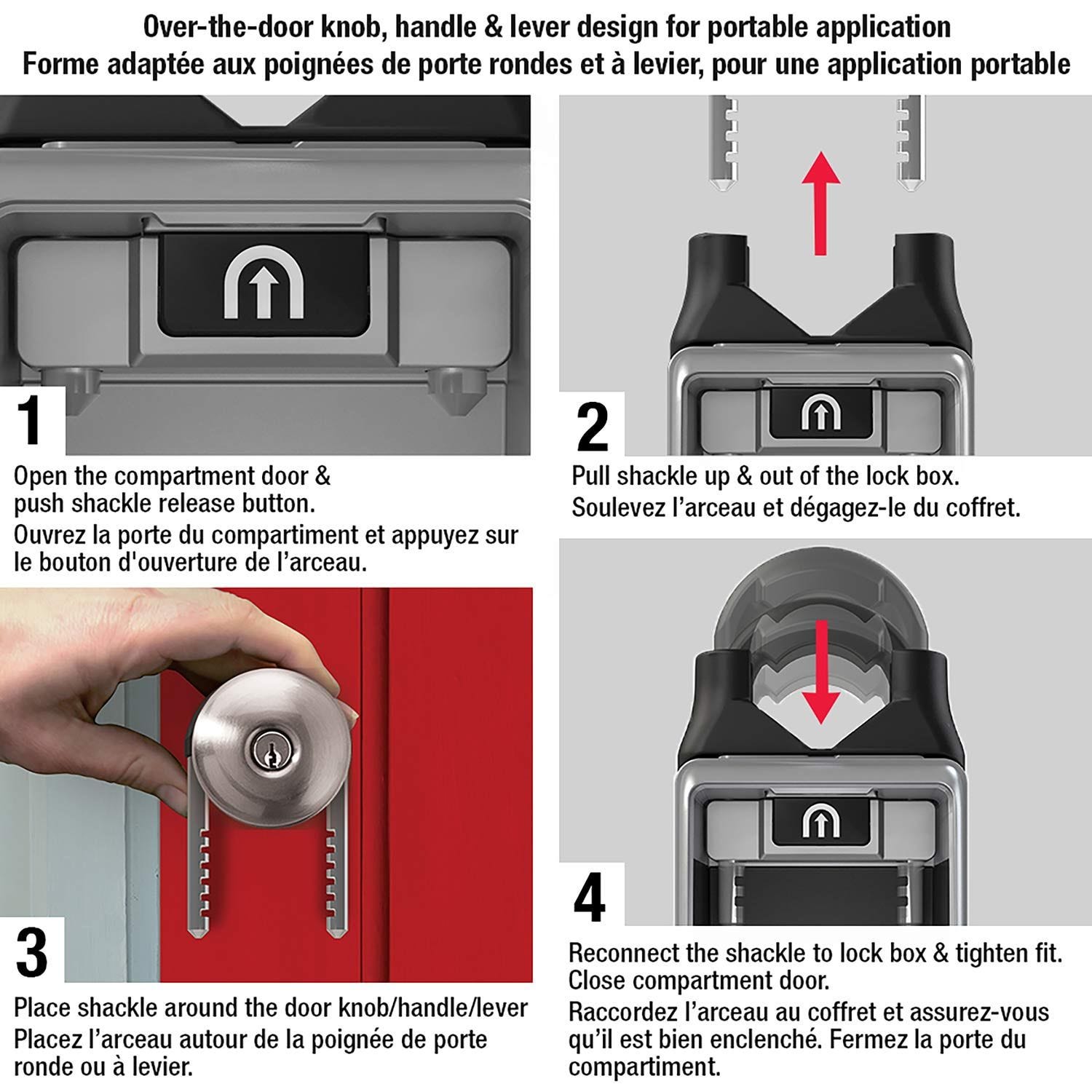 Over-the-door knob, handle & lever design for portable application
Forme adaptée aux poignées de porte rondes et à levier, pour une application portable

1

Open the compartment door & push shackle release button.
Ouvrez la porte du compartiment et appuyez sur le bouton d'ouverture de l'arceau.

2

Pull shackle up & out of the lock box.
Soulevez l'arceau et dégagez-le du coffret.

3

Place shackle around the door knob/handle/lever
Placez l'arceau autour de la poignée de porte ronde ou à levier.

4

Reconnect the shackle to lock box & tighten fit. Close compartment door.
Raccordez l'arceau au coffret et assurez-vous qu'il est bien enclenché. Fermez la porte du compartiment.