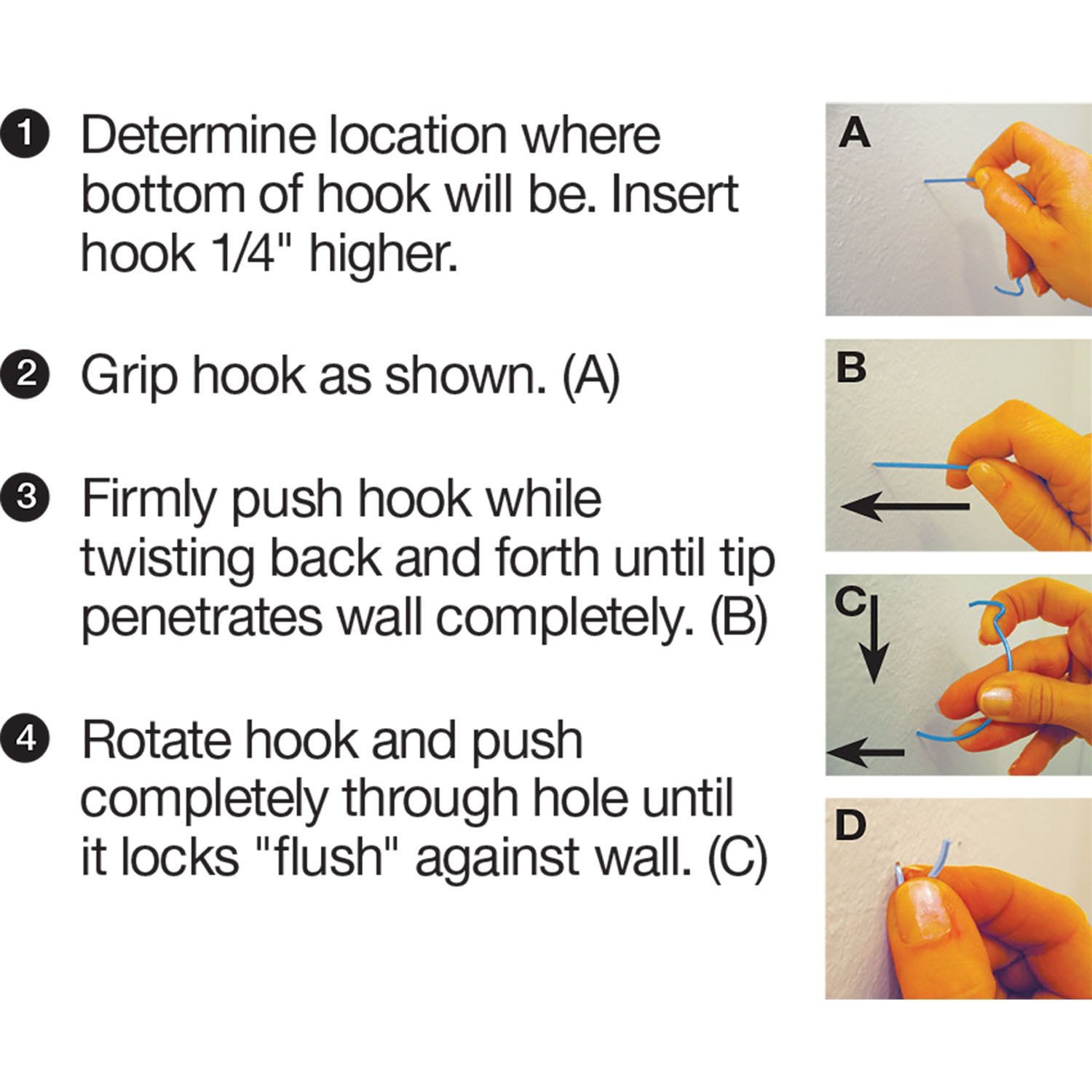 1 Determine location where bottom of hook will be. Insert hook 1/4" higher.

2 Grip hook as shown. (A)

3 Firmly push hook while twisting back and forth until tip penetrates wall completely. (B)

4 Rotate hook and push completely through hole until it locks "flush" against wall. (C)

A

B

C

D