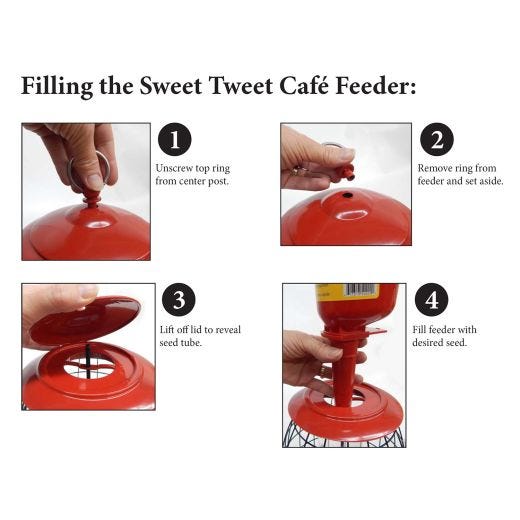 Filling the Sweet Tweet Café Feeder:

1
Unscrew top ring from center post.

2
Remove ring from feeder and set aside.

3
Lift off lid to reveal seed tube.

4
Fill feeder with desired seed.