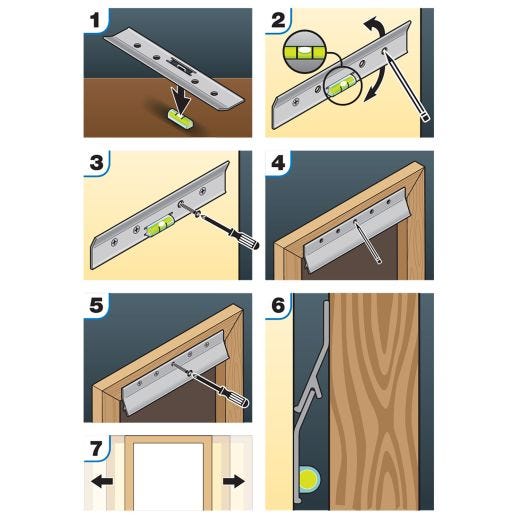 1

2

3

4

5

6

7